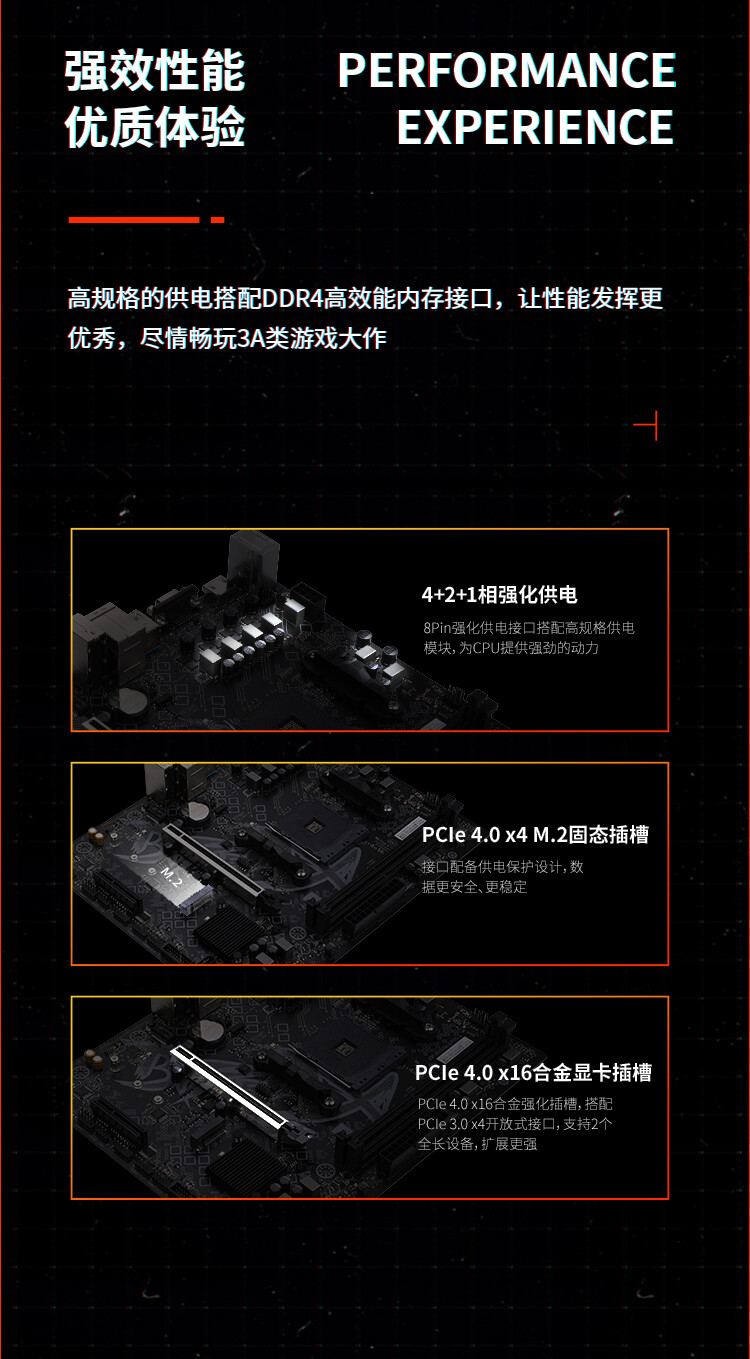 强效性能
优质体验

PERFORMANCE
EXPERIENCE

高规格的供电搭配DDR4高效能内存接口，让性能发挥更优秀，尽情畅玩3A类游戏大作

4+2+1相强化供电
8Pin强化供电接口搭配高规格供电模块，为CPU提供强劲的动力

M.2

PCIe 4.0 x4 M.2固态插槽
接口配备供电保护设计，数据更安全、更稳定

PCIe 4.0 x16合金显卡插槽
PCIe 4.0 x16合金强化插槽，搭配PCIe 3.0 x4开放式接口，支持2个全长设备，扩展更强