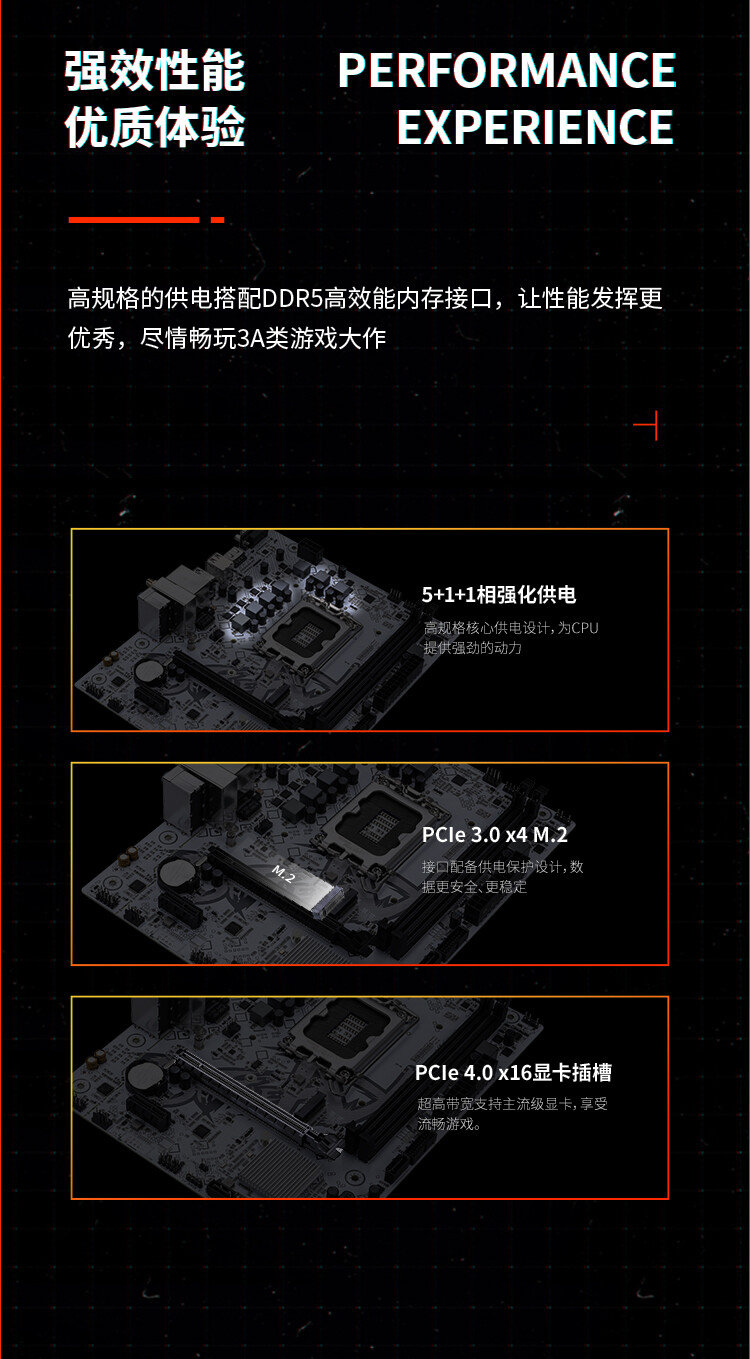 强效性能
优质体验

PERFORMANCE
EXPERIENCE

高规格的供电搭配DDR5高效能内存接口，让性能发挥更优秀，尽情畅玩3A类游戏大作

5+1+1相强化供电
高规格核心供电设计，为CPU提供强劲的动力

M.2

PCIe 3.0 x4 M.2
接口配备供电保护设计，数据更安全、更稳定

PCIe 4.0 x16显卡插槽
超高带宽支持主流级显卡，享受流畅游戏。